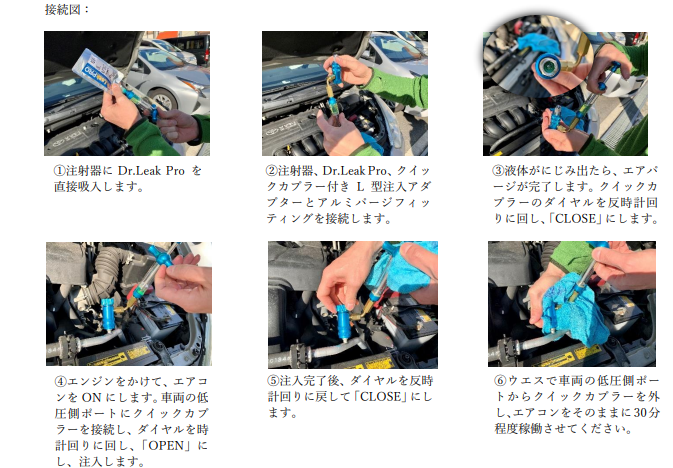 接続図：

①注射器に Dr.Leak Pro を直接吸入します。

②注射器、Dr.Leak Pro、クイックカプラー付き L 型注入アダプターとアルミパージフィッティングを接続します。

③液体がにじみ出たら、エアパージが完了します。クイックカプラーのダイヤルを反時計回りに回し、「CLOSE」にします。

④エンジンをかけて、エアコンを ON にします。車両の低圧側ポートにクイックカプラーを接続し、ダイヤルを時計回りに回し、「OPEN」にし、注入します。

⑤注入完了後、ダイヤルを反時計回りに戻して「CLOSE」にします。

⑥ウエスで車両の低圧側ポートからクイックカプラーを外し、エアコンをそのままに30分程度稼働させてください。